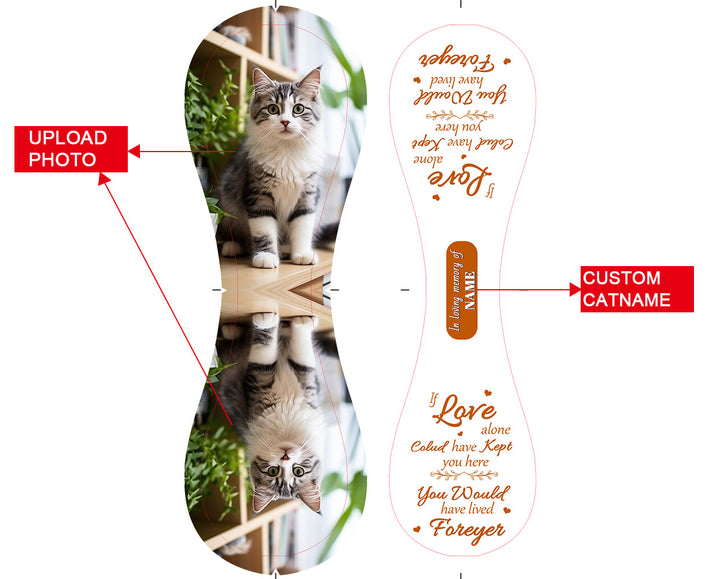 UPLOAD PHOTO

If Love alone Colud have Kept you here You Would have lived Foreyer

In loving memory of NAME

CUSTOM CATNAME

If Love alone Colud have Kept you here You Would have lived Foreyer